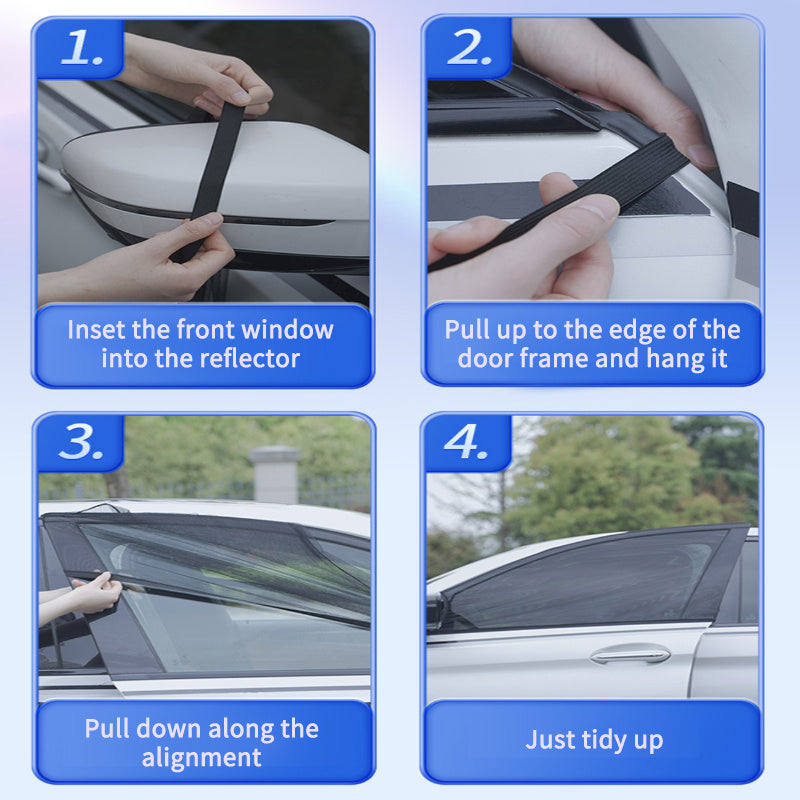 1.

Inset the front window into the reflector

2.

Pull up to the edge of the door frame and hang it

3.

Pull down along the alignment

4.

Just tidy up